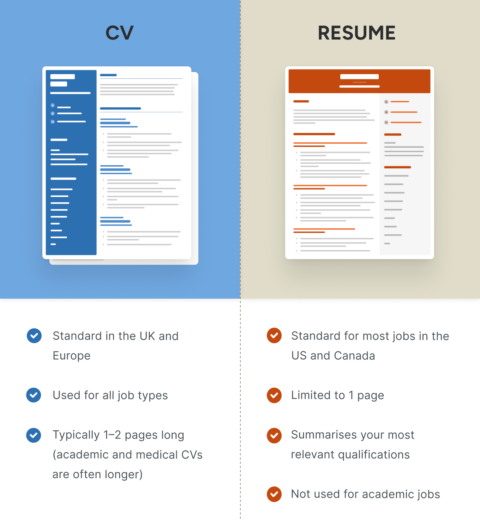 CV

Standard in the UK and Europe

Used for all job types

Typically 1–2 pages long (academic and medical CVs are often longer)

RESUME

Standard for most jobs in the US and Canada

Limited to 1 page

Summarises your most relevant qualifications

Not used for academic jobs